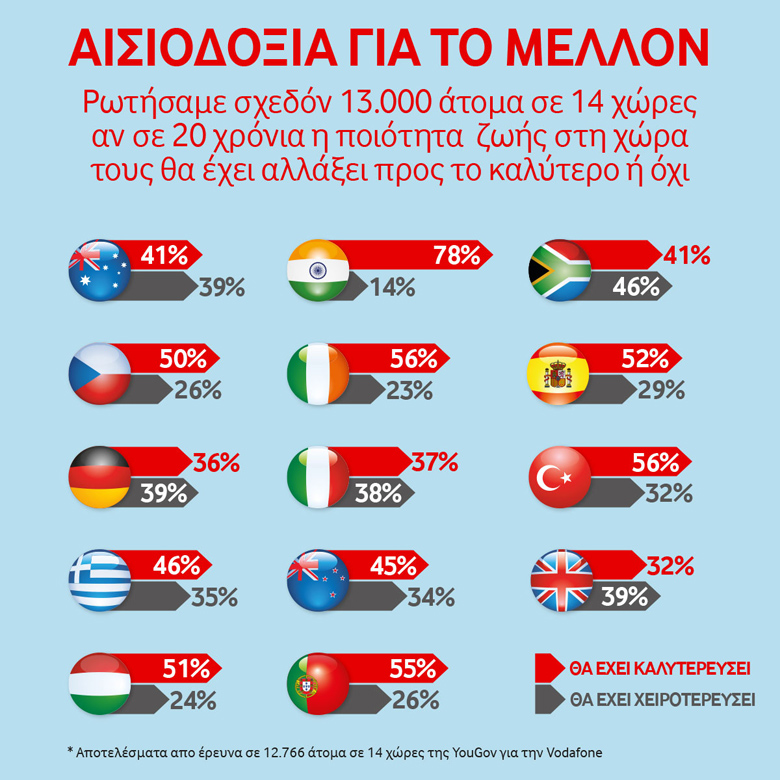 ΑΙΣΙΟΔΟΞΙΑ ΓΙΑ ΤΟ ΜΕΛΛΟΝ

Ρωτήσαμε σχεδόν 13.000 άτομα σε 14 χώρες αν σε 20 χρόνια η ποιότητα ζωής στη χώρα τους θα έχει αλλάξει προς το καλύτερο ή όχι

41%
39%

78%
14%

41%
46%

50%
26%

56%
23%

52%
29%

36%
39%

37%
38%

56%
32%

46%
35%

45%
34%

32%
39%

51%
24%

55%
26%

ΘΑ ΕΧΕΙ ΚΑΛΥΤΕΡΕΥΣΕΙ
ΘΑ ΕΧΕΙ ΧΕΙΡΟΤΕΡΕΥΣΕΙ

* Αποτελέσματα απο έρευνα σε 12.766 άτομα σε 14 χώρες της YouGov για την Vodafone