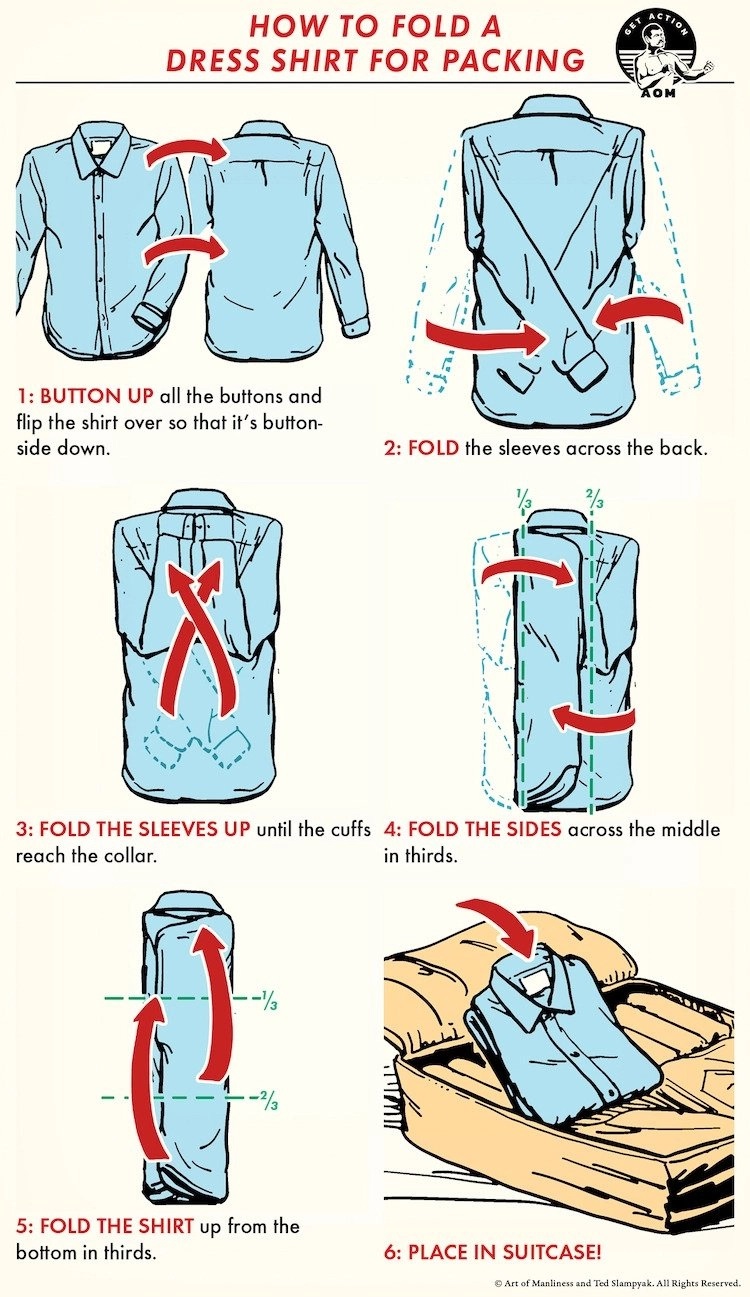 HOW TO FOLD A DRESS SHIRT FOR PACKING

GET ACTION
AOM

1: BUTTON UP all the buttons and flip the shirt over so that it's button-side down.

2: FOLD the sleeves across the back.

$\frac{1}{3}$ $\frac{2}{3}$

3: FOLD THE SLEEVES UP until the cuffs reach the collar.

4: FOLD THE SIDES across the middle in thirds.

$\frac{1}{3}$
$\frac{2}{3}$

5: FOLD THE SHIRT up from the bottom in thirds.

6: PLACE IN SUITCASE!

© Art of Manliness and Ted Slampyak. All Rights Reserved.