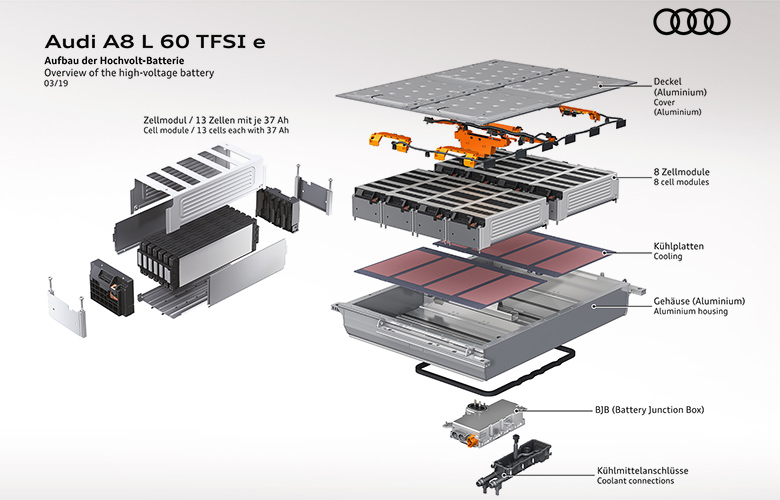 Audi A8 L 60 TFSI e
Aufbau der Hochvolt-Batterie
Overview of the high-voltage battery
03/19

Zellmodul / 13 Zellen mit je 37 Ah
Cell module / 13 cells each with 37 Ah

Deckel (Aluminium)
Cover (Aluminium)

8 Zellmodule
8 cell modules

Kühlplatten
Cooling

Gehäuse (Aluminium)
Aluminium housing

BJB (Battery Junction Box)

Kühlmittelanschlüsse
Coolant connections