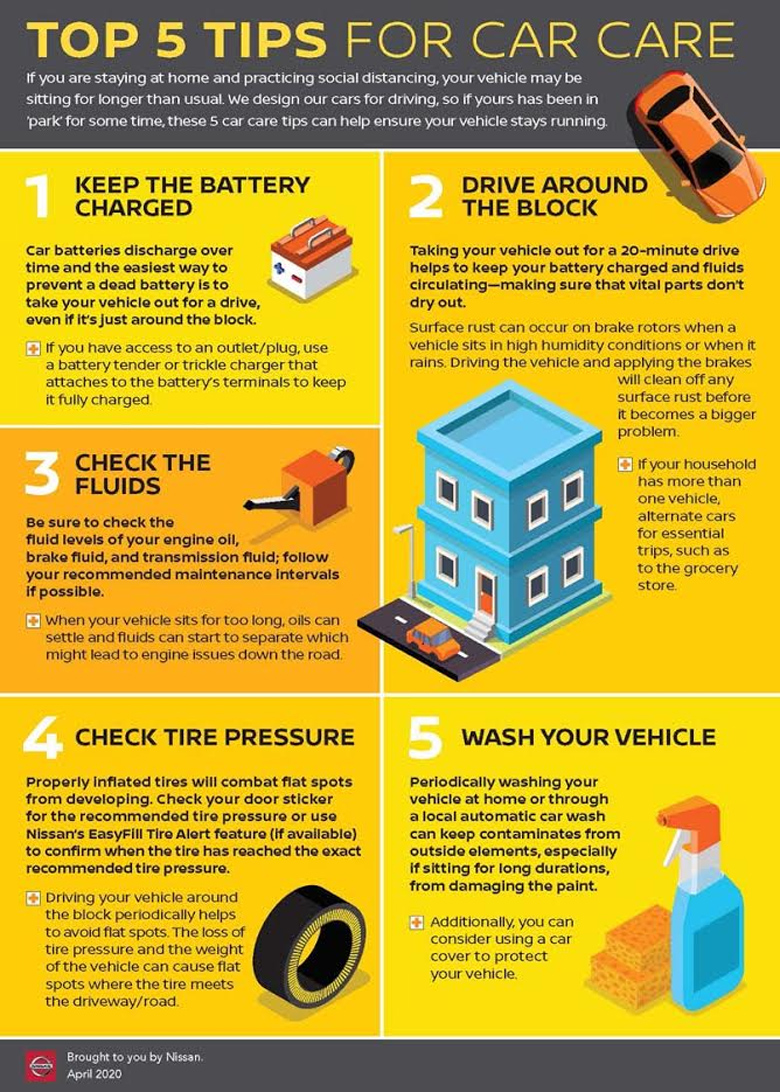 TOP 5 TIPS FOR CAR CARE

If you are staying at home and practicing social distancing, your vehicle may be sitting for longer than usual. We design our cars for driving, so if yours has been in 'park' for some time, these 5 car care tips can help ensure your vehicle stays running.

1 KEEP THE BATTERY CHARGED

Car batteries discharge over time and the easiest way to prevent a dead battery is to take your vehicle out for a drive, even if it's just around the block.

If you have access to an outlet/plug, use a battery tender or trickle charger that attaches to the battery's terminals to keep it fully charged.

2 DRIVE AROUND THE BLOCK

Taking your vehicle out for a 20-minute drive helps to keep your battery charged and fluids circulating—making sure that vital parts don't dry out.

Surface rust can occur on brake rotors when a vehicle sits in high humidity conditions or when it rains. Driving the vehicle and applying the brakes will clean off any surface rust before it becomes a bigger problem.

If your household has more than one vehicle, alternate cars for essential trips, such as to the grocery store.

3 CHECK THE FLUIDS

Be sure to check the fluid levels of your engine oil, brake fluid, and transmission fluid; follow your recommended maintenance intervals if possible.

When your vehicle sits for too long, oils can settle and fluids can start to separate which might lead to engine issues down the road.

4 CHECK TIRE PRESSURE

Properly inflated tires will combat flat spots from developing. Check your door sticker for the recommended tire pressure or use Nissan's EasyFill Tire Alert feature (if available) to confirm when the tire has reached the exact recommended tire pressure.

Driving your vehicle around the block periodically helps to avoid flat spots. The loss of tire pressure and the weight of the vehicle can cause flat spots where the tire meets the driveway/road.

5 WASH YOUR VEHICLE

Periodically washing your vehicle at home or through a local automatic car wash can keep contaminates from outside elements, especially if sitting for long durations, from damaging the paint.

Additionally, you can consider using a car cover to protect your vehicle.

NISSAN

Brought to you by Nissan.
April 2020